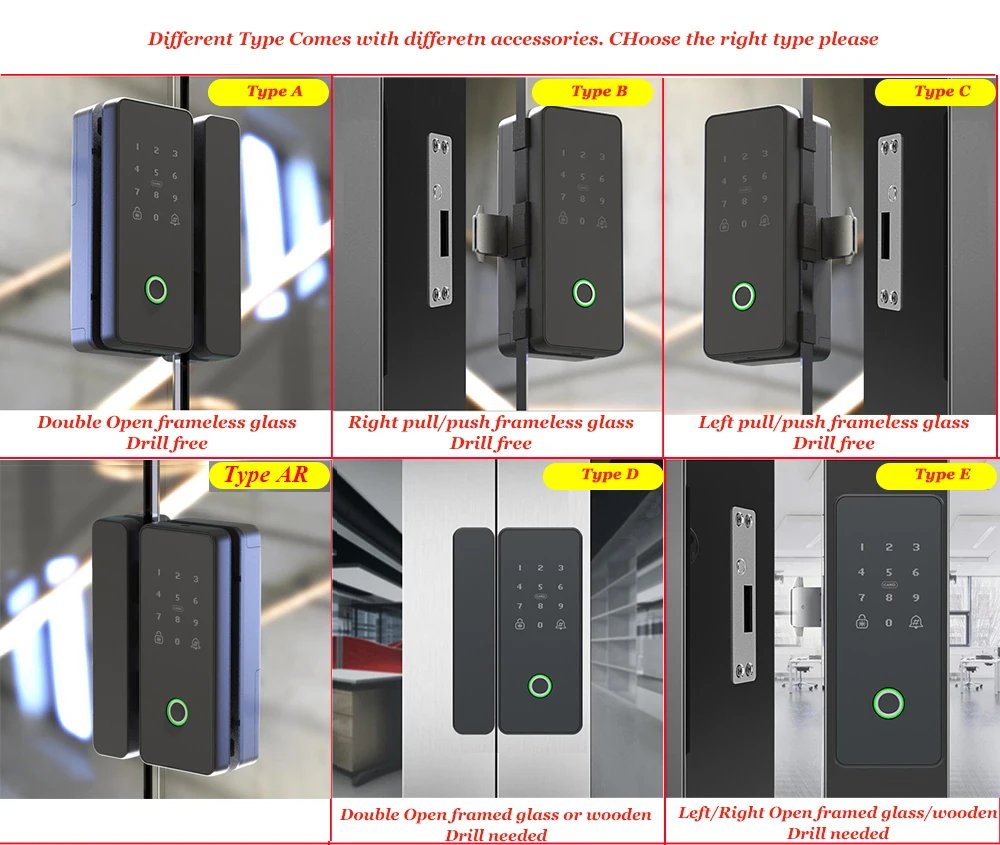 Different Type Comes with differetn accessories. CHoose the right type please

Type A

1 2 3
4 5 6
7 8 9
0

Double Open frameless glass
Drill free

Type B

1 2 3
4 5 6
7 8 9
0

Right pull/push frameless glass
Drill free

Type C

1 2 3
4 5 6
7 8 9
0

Left pull/push frameless glass
Drill free

Type AR

1 2 3
4 5 6
7 8 9
0

Type D

1 2 3
4 5 6
7 8 9
0

Double Open framed glass or wooden
Drill needed

Type E

1 2 3
4 5 6
7 8 9
0

Left/Right Open framed glass/wooden
Drill needed